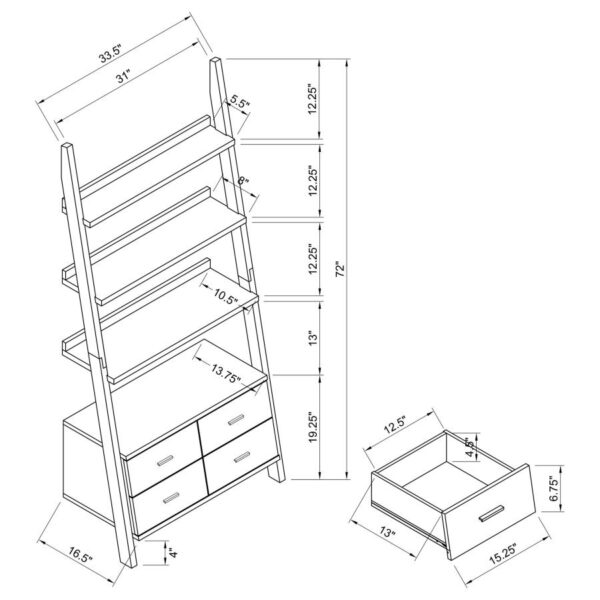 33.5"
31"
5.5"
8"
10.5"
13.75"
12.25"
12.25"
12.25"
13"
19.25"
72"
16.5"
4"
12.5"
4.5"
6.75"
13"
15.25"