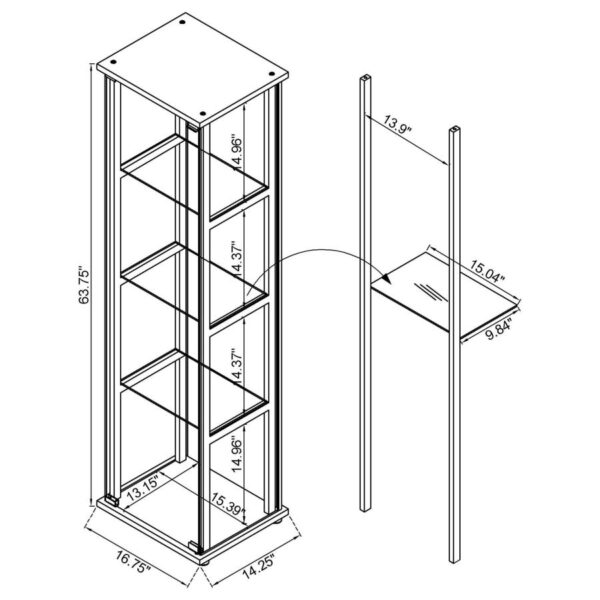 63.75"
14.96"
14.37"
14.37"
14.96"
13.15"
15.39"
16.75"
14.25"
13.9"
15.04"
9.84"