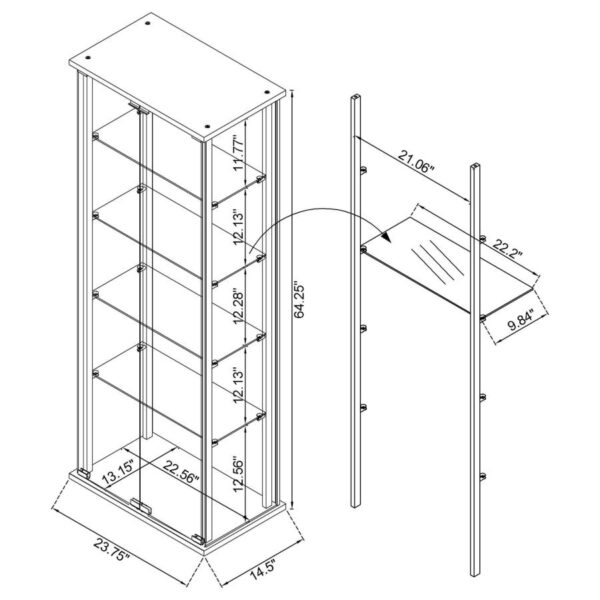 11.77"
12.13"
12.28"
12.13"
12.56"
64.25"
13.15"
22.56"
23.75"
14.5"
21.06"
22.2"
9.84"