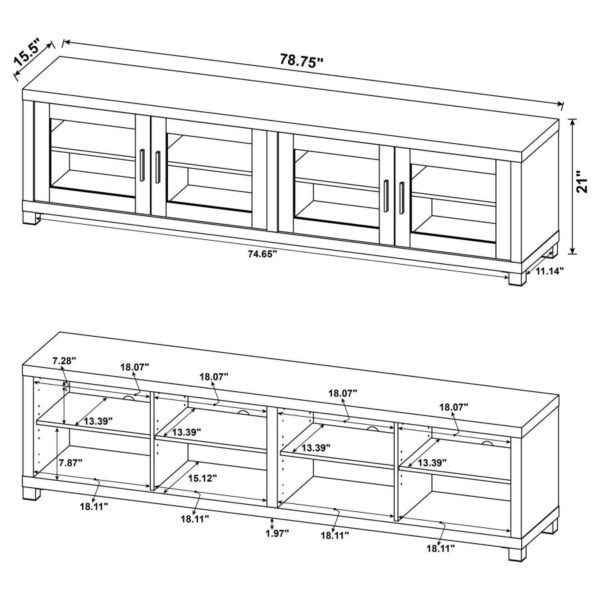 15.5"
78.75"
21"
74.65"
11.14"

7.28"
18.07"
18.07"
18.07"
18.07"
13.39"
13.39"
13.39"
13.39"
7.87"
15.12"
18.11"
18.11"
1.97"
18.11"
18.11"