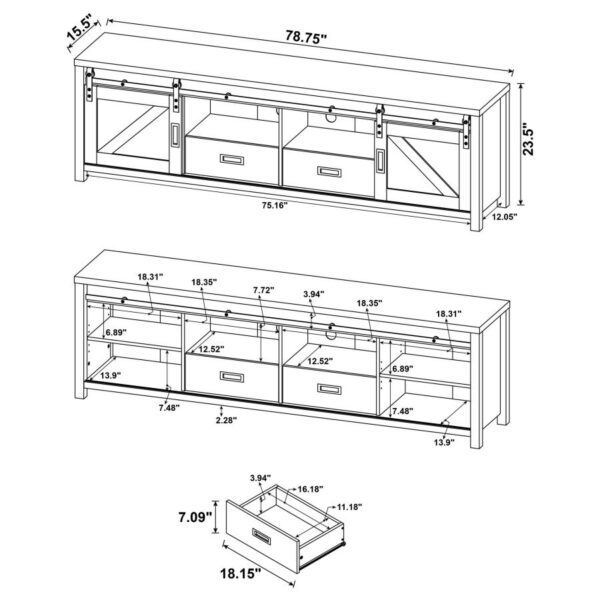 15.5"
78.75"
23.5"
75.16"
12.05"

18.31"
18.35"
7.72"
3.94"
18.35"
18.31"
6.89"
12.52"
12.52"
6.89"
13.9"
7.48"
2.28"
7.48"
13.9"

3.94"
16.18"
11.18"
7.09"
18.15"