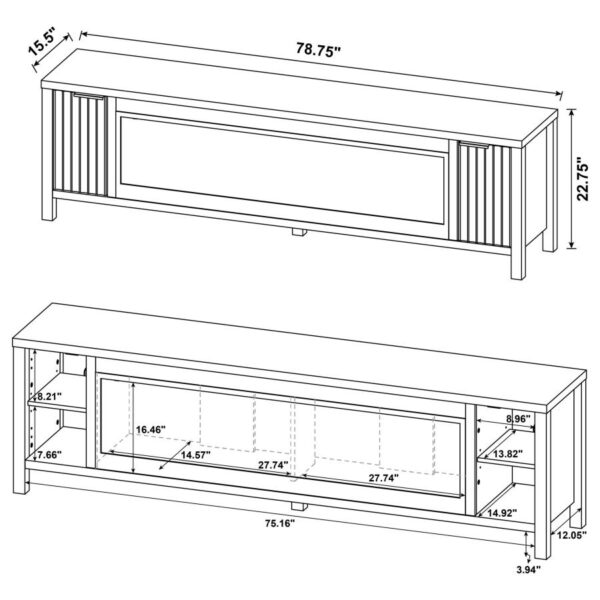 15.5"
78.75"
22.75"

8.21"
7.66"
16.46"
14.57"
27.74"
27.74"
8.96"
13.82"
14.92"
75.16"
12.05"
3.94"