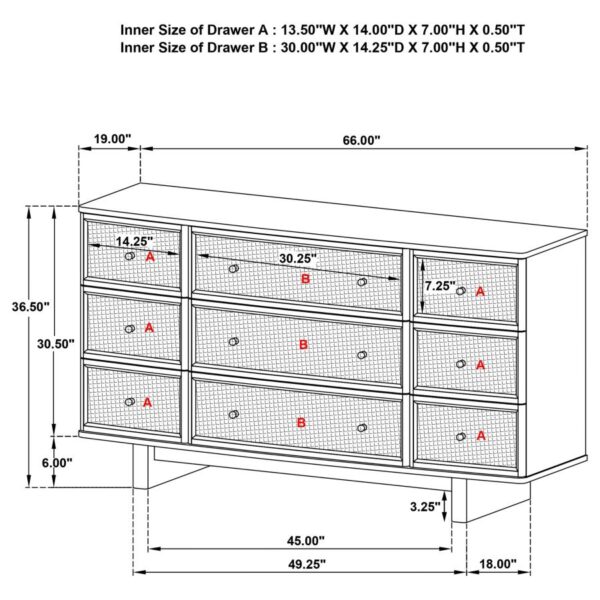 Inner Size of Drawer A : 13.50"W X 14.00"D X 7.00"H X 0.50"T
Inner Size of Drawer B : 30.00"W X 14.25"D X 7.00"H X 0.50"T

19.00"
66.00"
14.25"
A
30.25"
B
7.25"
A
36.50"
30.50"
A
B
A
A
B
A
6.00"
3.25"
45.00"
49.25"
18.00"