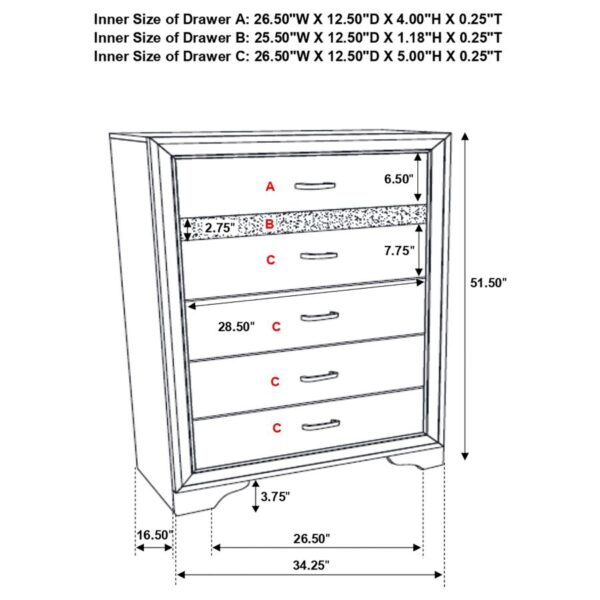 Inner Size of Drawer A: 26.50"W X 12.50"D X 4.00"H X 0.25"T
Inner Size of Drawer B: 25.50"W X 12.50"D X 1.18"H X 0.25"T
Inner Size of Drawer C: 26.50"W X 12.50"D X 5.00"H X 0.25"T

A
6.50"
2.75"
B
C
7.75"
51.50"
28.50"
C
C
C
3.75"
16.50"
26.50"
34.25"