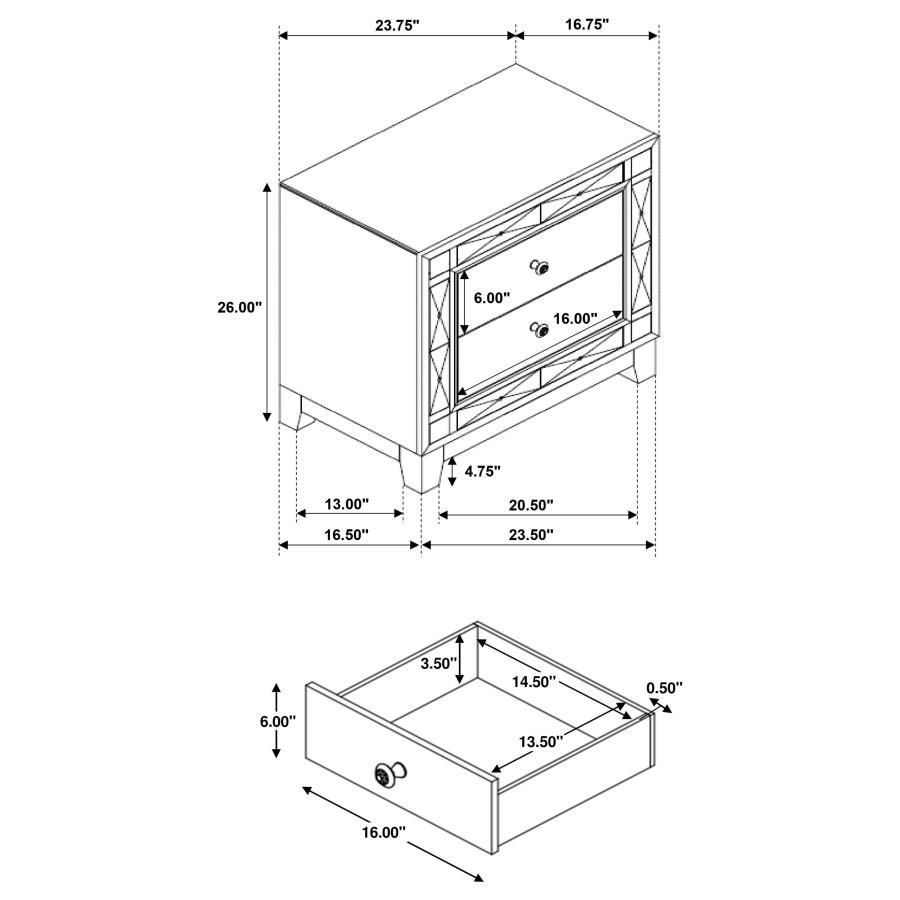 23.75"
16.75"
26.00"
6.00"
16.00"
4.75"
13.00"
20.50"
16.50"
23.50"

3.50"
14.50"
0.50"
6.00"
13.50"
16.00"