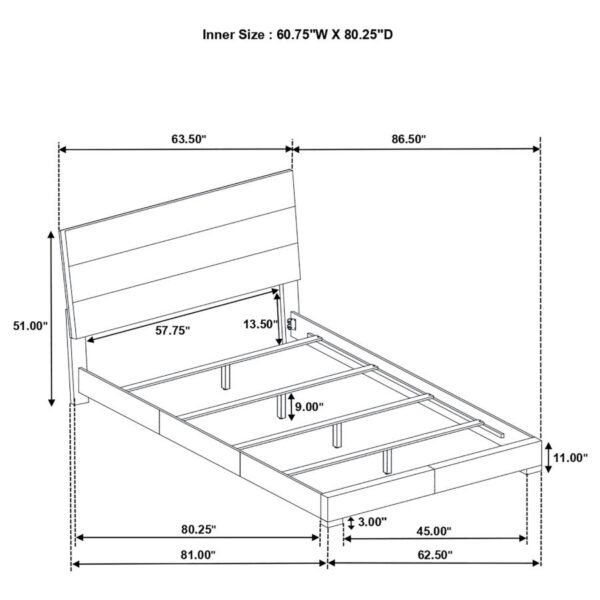 Inner Size : 60.75"W X 80.25"D

63.50"

86.50"

51.00"

57.75"

13.50"

9.00"

11.00"

3.00"

80.25"

45.00"

81.00"

62.50"