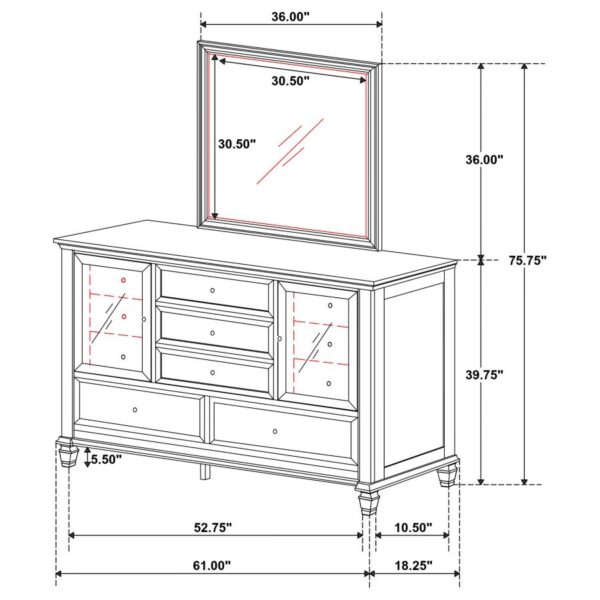 36.00"
30.50"
30.50"
36.00"
75.75"
39.75"
5.50"
52.75"
10.50"
61.00"
18.25"